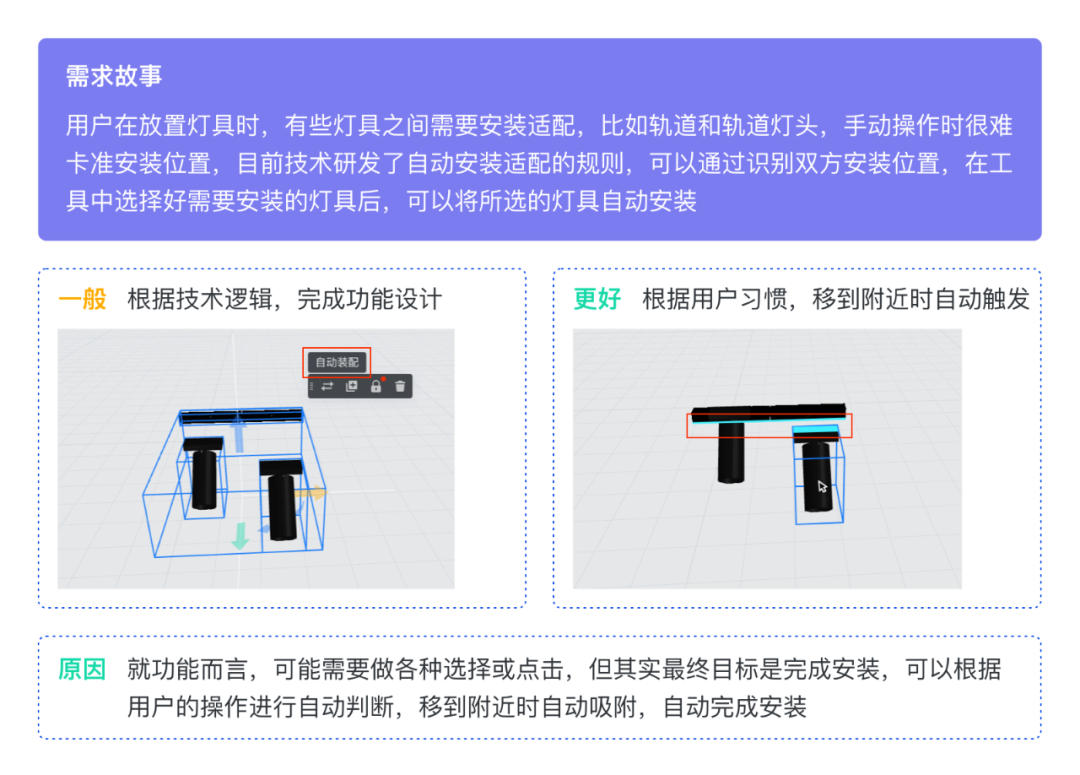 需求故事
用户在放置灯具时，有些灯具之间需要安装适配，比如轨道和轨道灯头，手动操作时很难卡准安装位置，目前技术研发了自动安装适配的规则，可以通过识别双方安装位置，在工具中选择好需要安装的灯具后，可以将所选的灯具自动安装

一般 根据技术逻辑，完成功能设计

自动装配

更好 根据用户习惯，移到附近时自动触发

原因 就功能而言，可能需要做各种选择或点击，但其实最终目标是完成安装，可以根据用户的操作进行自动判断，移到附近时自动吸附，自动完成安装